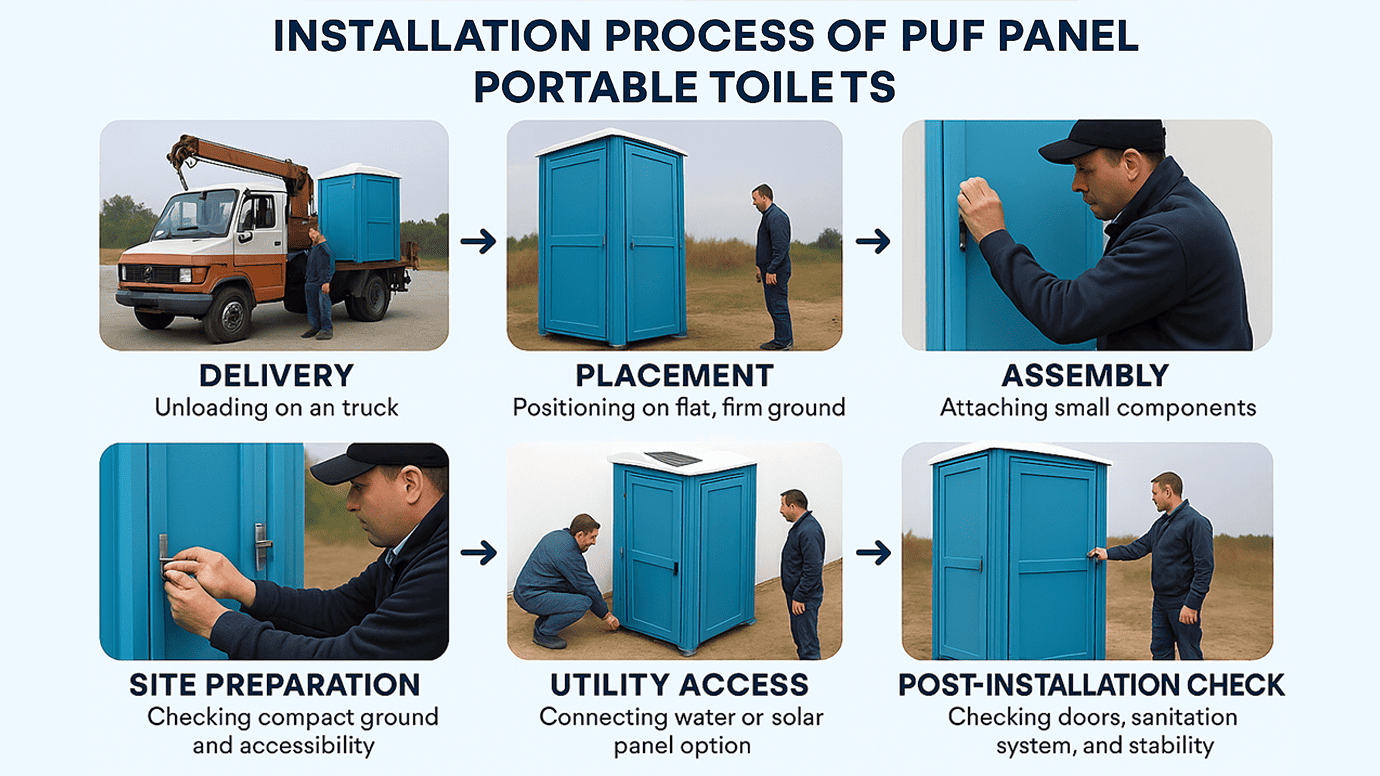 INSTALLATION PROCESS OF PUF PANEL PORTABLE TOILETS

DELIVERY
Unloading on an truck

PLACEMENT
Positioning on flat, firm ground

ASSEMBLY
Attaching small components

SITE PREPARATION
Checking compact ground and accessibility

UTILITY ACCESS
Connecting water or solar panel option

POST-INSTALLATION CHECK
Checking doors, sanitation system, and stability